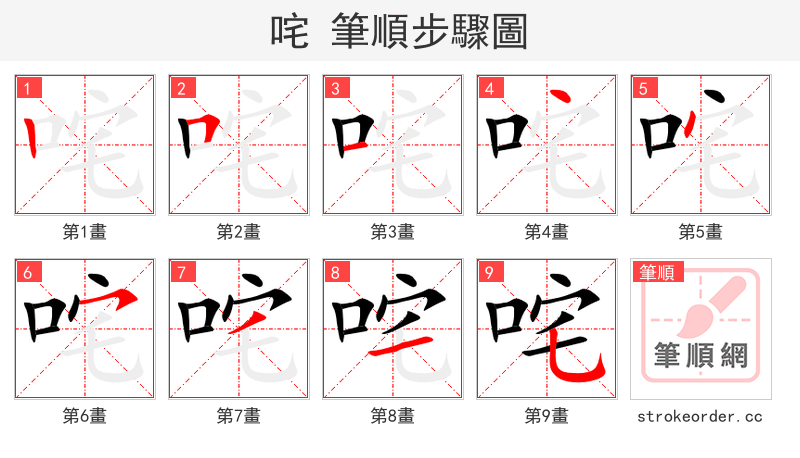 咤 筆順步驟圖

1
第1畫

2
第2畫

3
第3畫

4
第4畫

5
第5畫

6
第6畫

7
第7畫

8
第8畫

9
第9畫

筆順
筆順網
strokeorder.cc