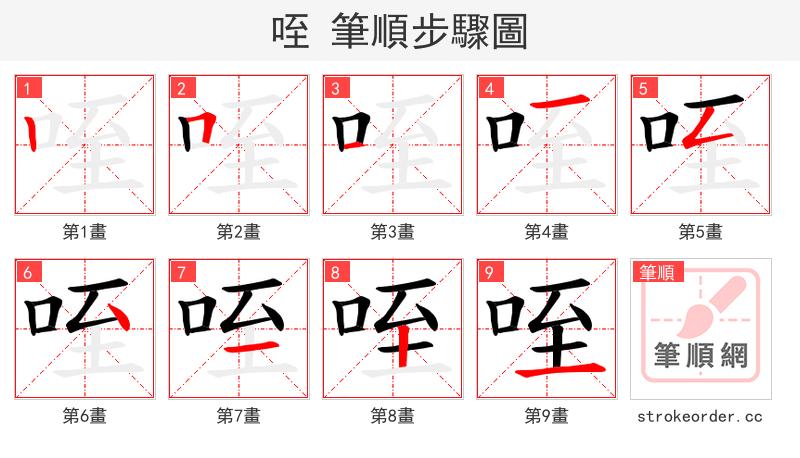 咥 筆順步驟圖

1
第1畫

2
第2畫

3
第3畫

4
第4畫

5
第5畫

6
第6畫

7
第7畫

8
第8畫

9
第9畫

筆順
筆順網
strokeorder.cc