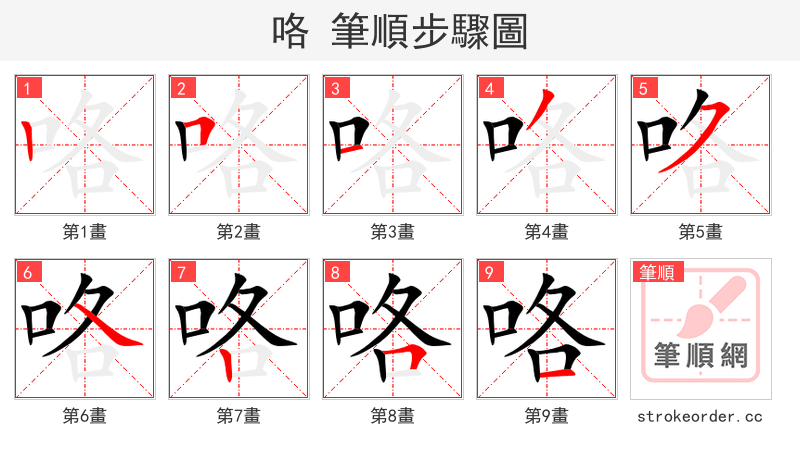 咯 筆順步驟圖

1
第1畫

2
第2畫

3
第3畫

4
第4畫

5
第5畫

6
第6畫

7
第7畫

8
第8畫

9
第9畫

筆順
筆順網
strokeorder.cc