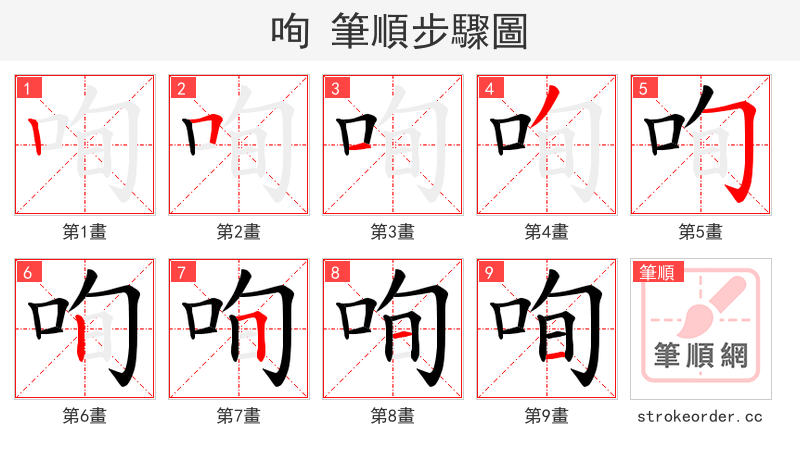 咰 筆順步驟圖

1
咰
第1畫

2
咰
第2畫

3
咰
第3畫

4
咰
第4畫

5
咰
第5畫

6
咰
第6畫

7
咰
第7畫

8
咰
第8畫

9
咰
第9畫

筆順
筆順網
strokeorder.cc