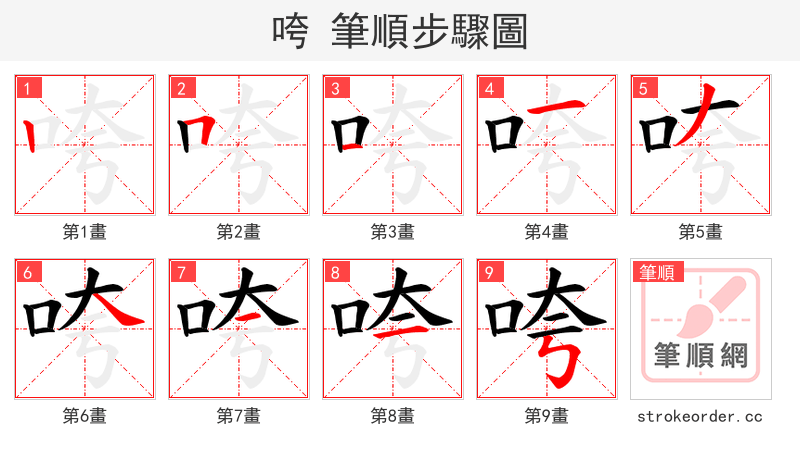 咵 筆順步驟圖

1
第1畫

2
第2畫

3
第3畫

4
第4畫

5
第5畫

6
第6畫

7
第7畫

8
第8畫

9
第9畫

筆順
筆順網

strokeorder.cc