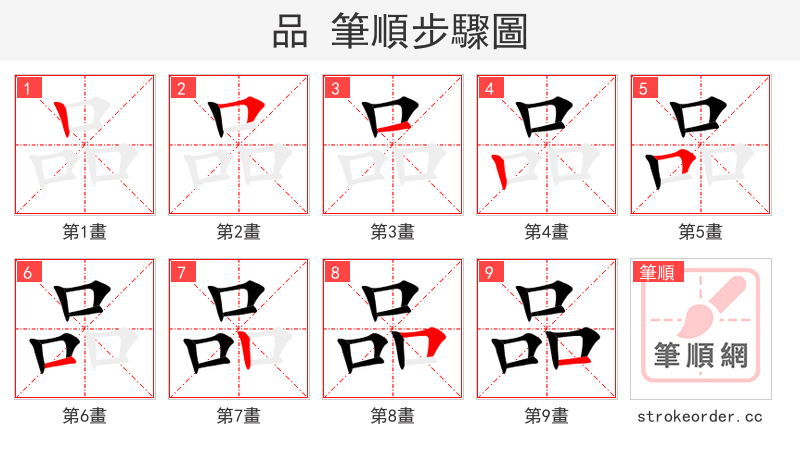 品 筆順步驟圖

1
第1畫

2
第2畫

3
第3畫

4
第4畫

5
第5畫

6
第6畫

7
第7畫

8
第8畫

9
第9畫

筆順
筆順網
strokeorder.cc