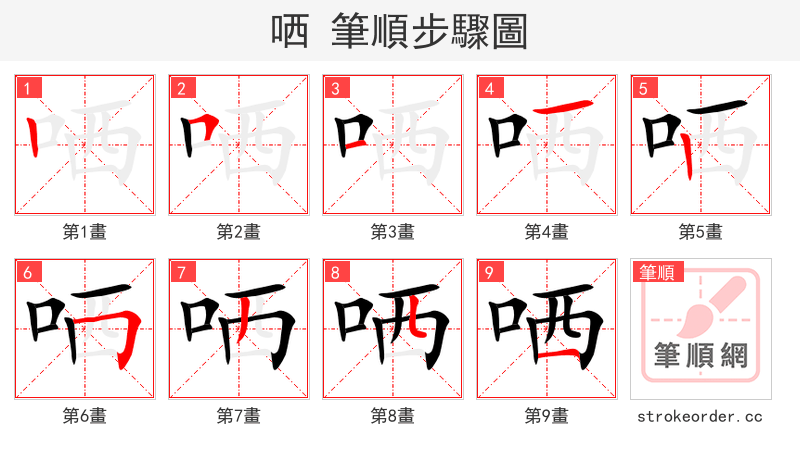 哂 筆順步驟圖

1
第1畫

2
第2畫

3
第3畫

4
第4畫

5
第5畫

6
第6畫

7
第7畫

8
第8畫

9
第9畫

筆順
筆順網
strokeorder.cc