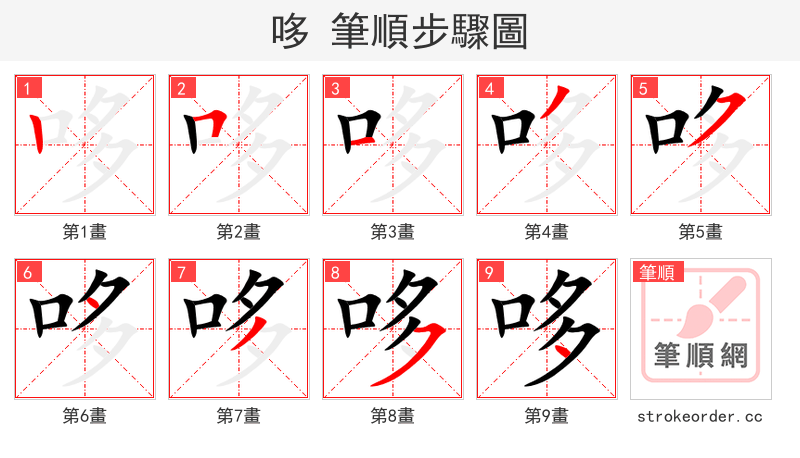 哆 筆順步驟圖

1
第1畫
2
第2畫
3
第3畫
4
第4畫
5
第5畫

6
第6畫
7
第7畫
8
第8畫
9
第9畫
筆順
筆順網
strokeorder.cc