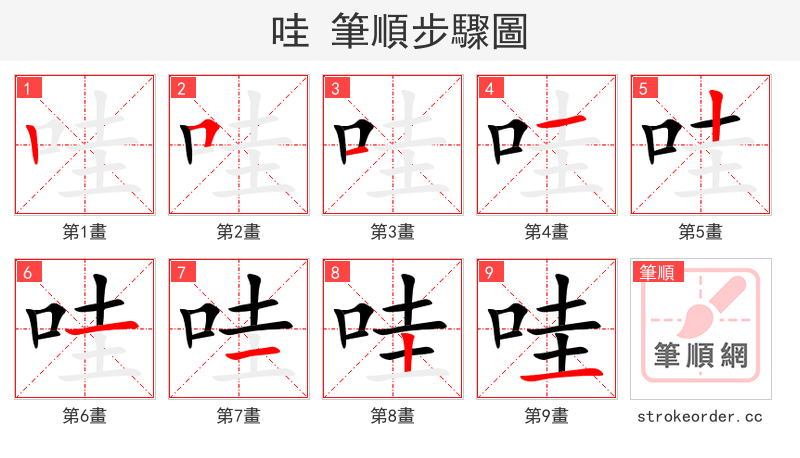 哇 筆順步驟圖

1
第1畫

2
第2畫

3
第3畫

4
第4畫

5
第5畫

6
第6畫

7
第7畫

8
第8畫

9
第9畫

筆順
筆順網
strokeorder.cc