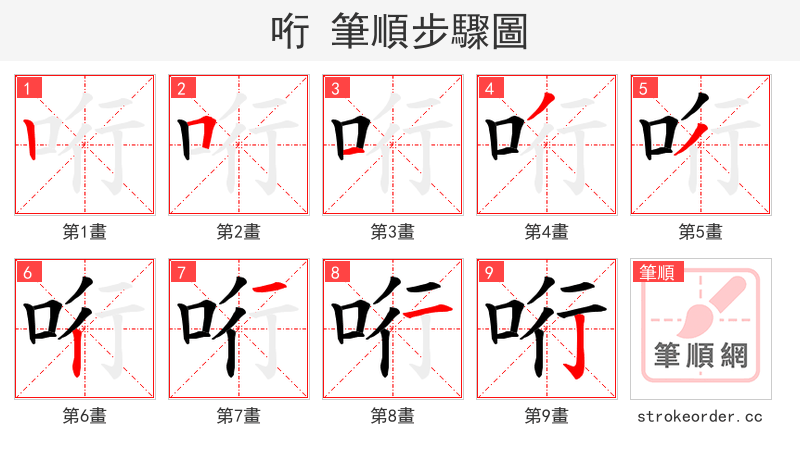 哘 筆順步驟圖

1
第1畫

2
第2畫

3
第3畫

4
第4畫

5
第5畫

6
第6畫

7
第7畫

8
第8畫

9
第9畫

筆順
筆順網

strokeorder.cc