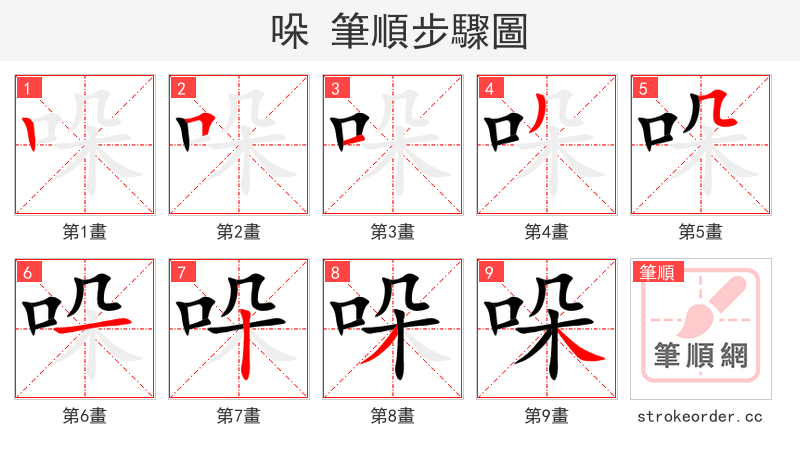 哚 筆順步驟圖

1
第1畫

2
第2畫

3
第3畫

4
第4畫

5
第5畫

6
第6畫

7
第7畫

8
第8畫

9
第9畫

筆順
筆順網
strokeorder.cc