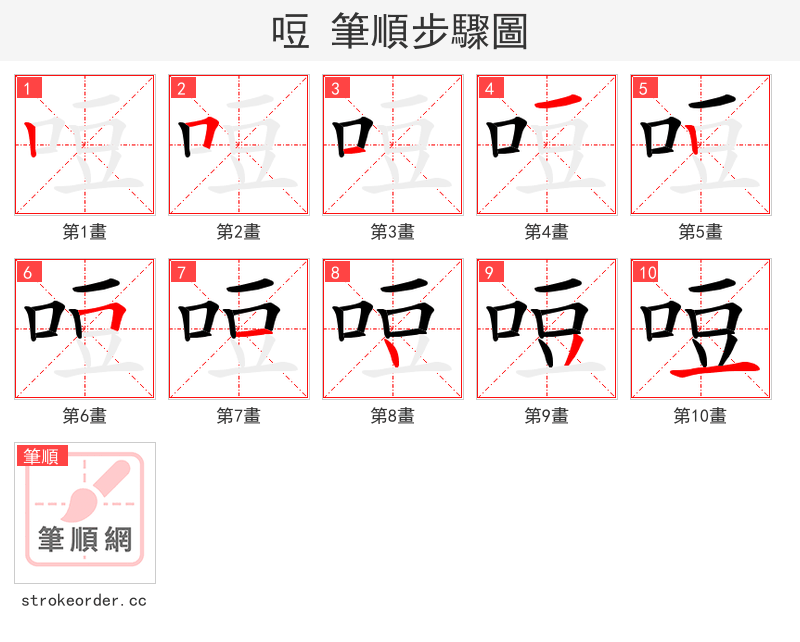 哣 筆順步驟圖

1
第1畫

2
第2畫

3
第3畫

4
第4畫

5
第5畫

6
第6畫

7
第7畫

8
第8畫

9
第9畫

10
第10畫

筆順
筆順網

strokeorder.cc