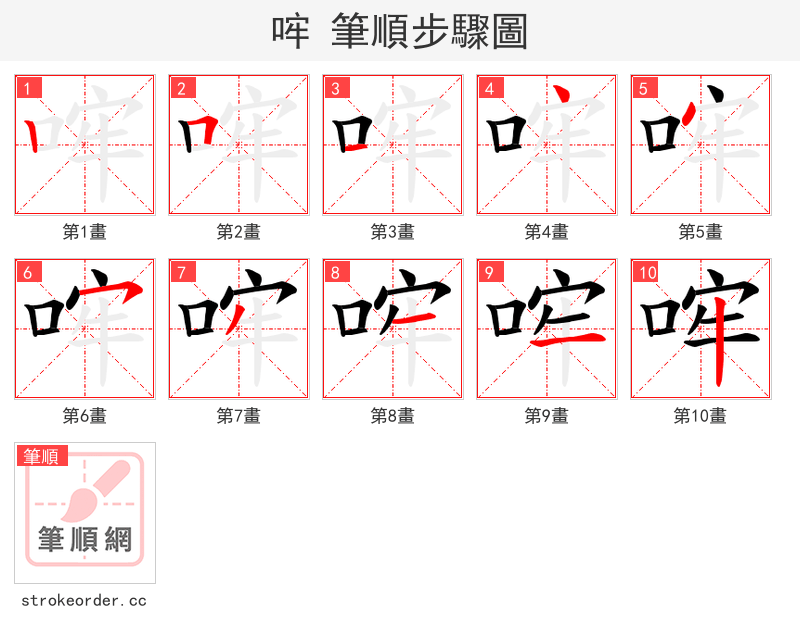 哰 筆順步驟圖

1
第1畫

2
第2畫

3
第3畫

4
第4畫

5
第5畫

6
第6畫

7
第7畫

8
第8畫

9
第9畫

10
第10畫

筆順
筆順網

strokeorder.cc