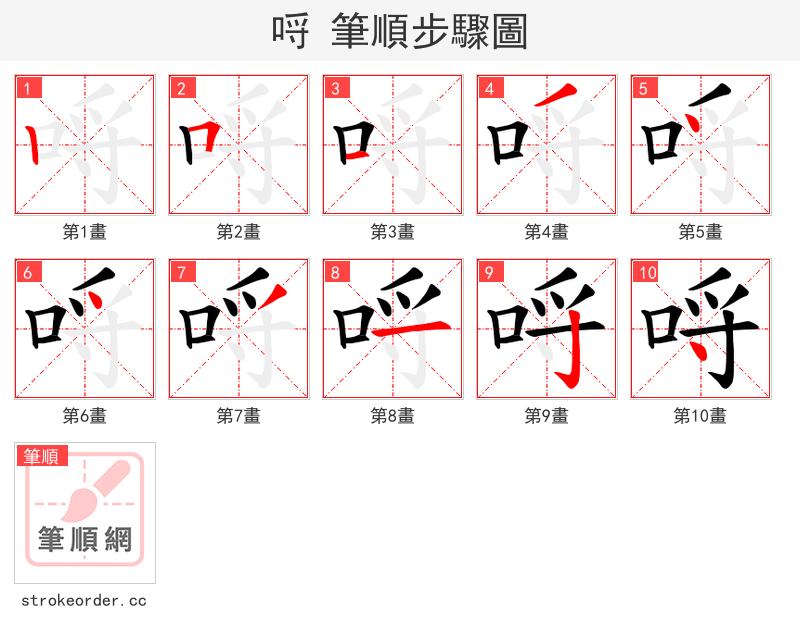 呼 筆順步驟圖

1
第1畫

2
第2畫

3
第3畫

4
第4畫

5
第5畫

6
第6畫

7
第7畫

8
第8畫

9
第9畫

10
第10畫

筆順
筆順網
strokeorder.cc