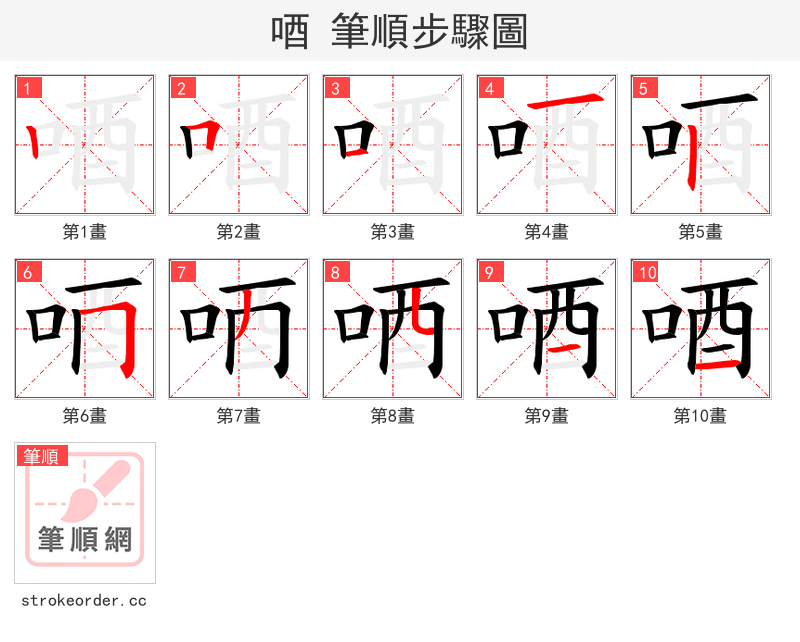 哂 筆順步驟圖

1
第1畫

2
第2畫

3
第3畫

4
第4畫

5
第5畫

6
第6畫

7
第7畫

8
第8畫

9
第9畫

10
第10畫

筆順
筆順網

strokeorder.cc