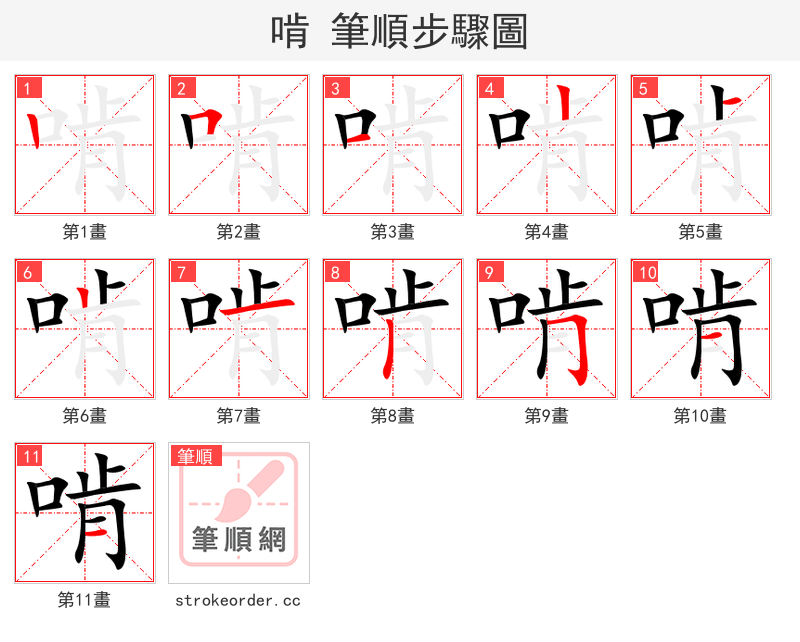 啃 筆順步驟圖

1 啃
第1畫

2 啃
第2畫

3 啃
第3畫

4 啃
第4畫

5 啃
第5畫

6 啃
第6畫

7 啃
第7畫

8 啃
第8畫

9 啃
第9畫

10 啃
第10畫

11 啃
第11畫

筆順
筆順網
strokeorder.cc