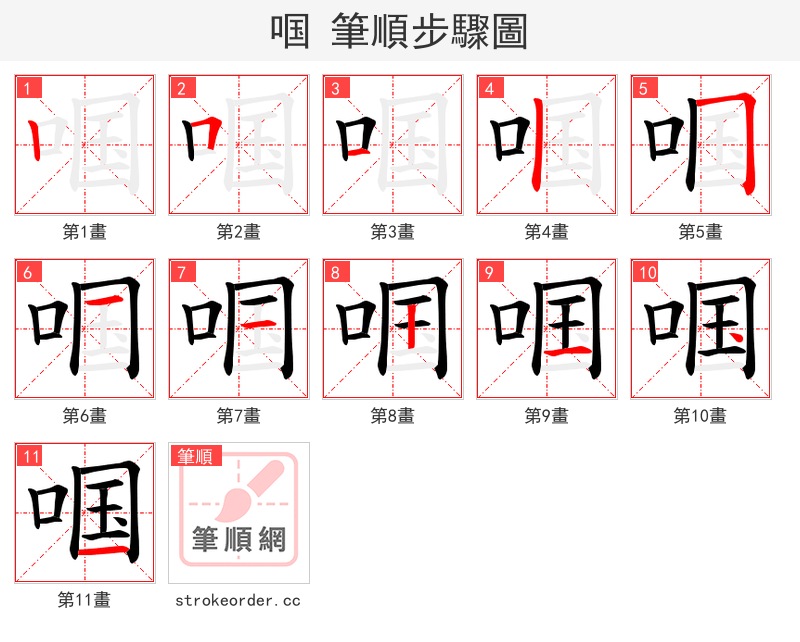 啯 筆順步驟圖

1
第1畫

2
第2畫

3
第3畫

4
第4畫

5
第5畫

6
第6畫

7
第7畫

8
第8畫

9
第9畫

10
第10畫

11
第11畫

筆順
筆順網
strokeorder.cc