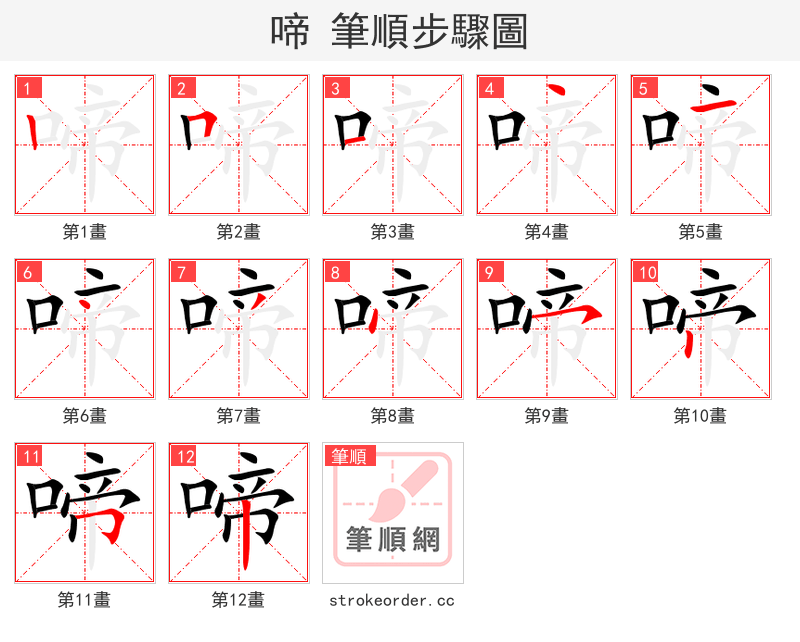 啼 筆順步驟圖

1
第1畫

2
第2畫

3
第3畫

4
第4畫

5
第5畫

6
第6畫

7
第7畫

8
第8畫

9
第9畫

10
第10畫

11
第11畫

12
第12畫

筆順
筆順網
strokeorder.cc