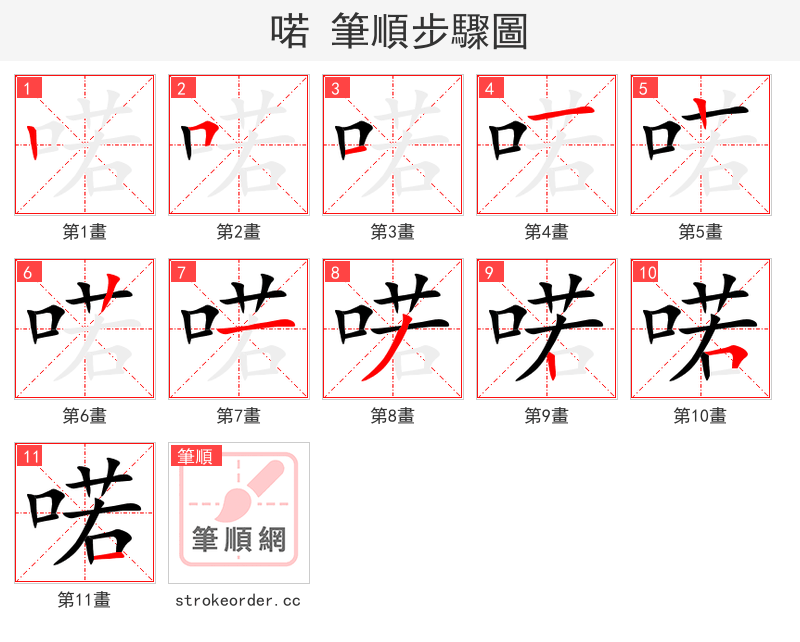 喏 筆順步驟圖

1 喏
第1畫

2 喏
第2畫

3 喏
第3畫

4 喏
第4畫

5 喏
第5畫

6 喏
第6畫

7 喏
第7畫

8 喏
第8畫

9 喏
第9畫

10 喏
第10畫

11 喏
第11畫

筆順
筆順網
strokeorder.cc