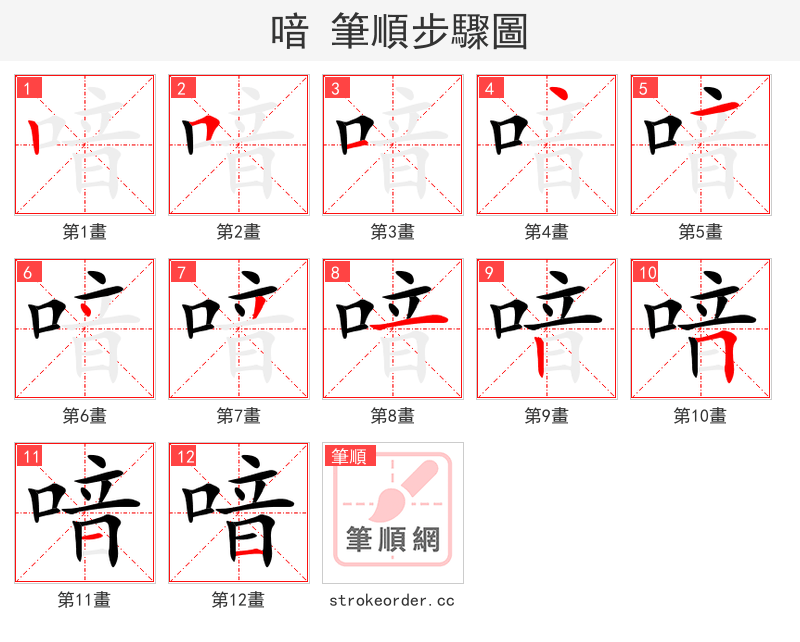 喑 筆順步驟圖

1
第1畫

2
第2畫

3
第3畫

4
第4畫

5
第5畫

6
第6畫

7
第7畫

8
第8畫

9
第9畫

10
第10畫

11
第11畫

12
第12畫

筆順
筆順網
strokeorder.cc