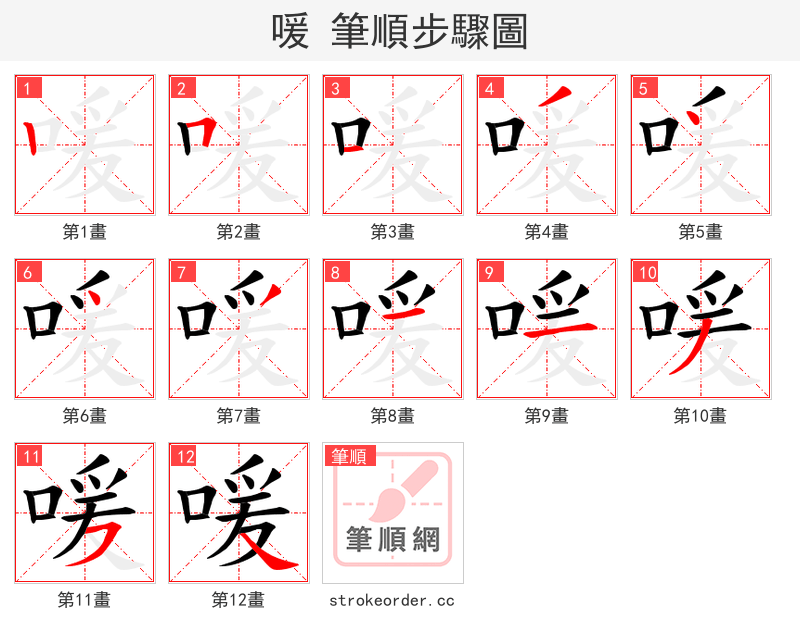 嗳 筆順步驟圖

1
第1畫

2
第2畫

3
第3畫

4
第4畫

5
第5畫

6
第6畫

7
第7畫

8
第8畫

9
第9畫

10
第10畫

11
第11畫

12
第12畫

筆順
筆順網
strokeorder.cc