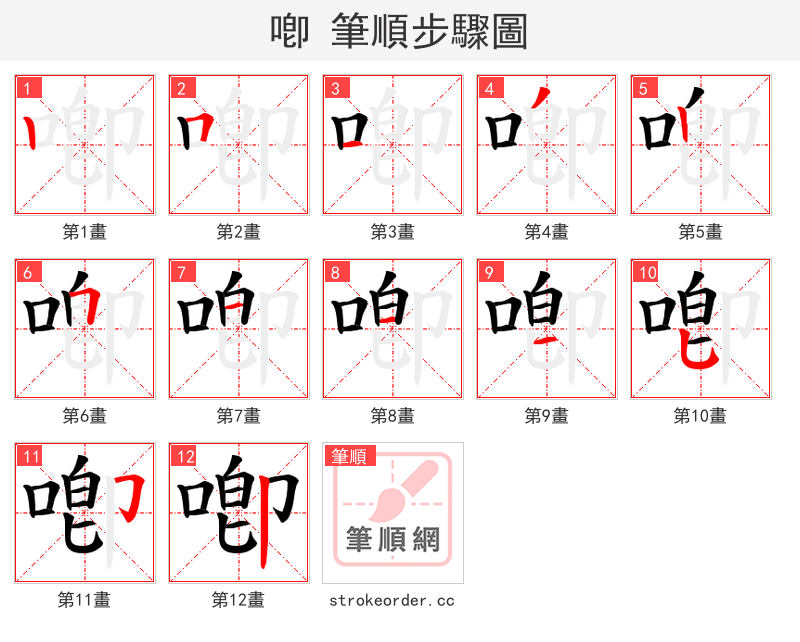 喞 筆順步驟圖

1
第1畫

2
第2畫

3
第3畫

4
第4畫

5
第5畫

6
第6畫

7
第7畫

8
第8畫

9
第9畫

10
第10畫

11
第11畫

12
第12畫

筆順
筆順網
strokeorder.cc