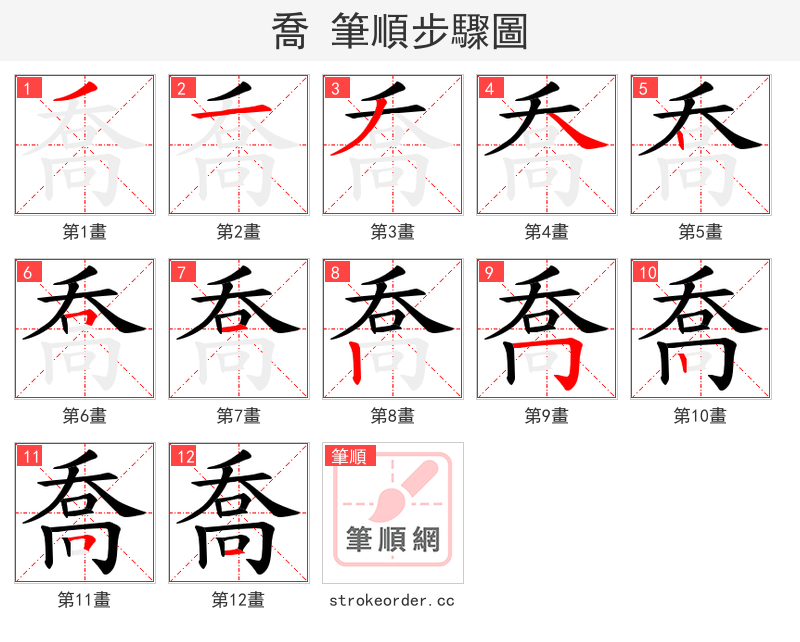 喬 筆順步驟圖

1
第1畫

2
第2畫

3
第3畫

4
第4畫

5
第5畫

6
第6畫

7
第7畫

8
第8畫

9
第9畫

10
第10畫

11
第11畫

12
第12畫

筆順
筆順網
strokeorder.cc