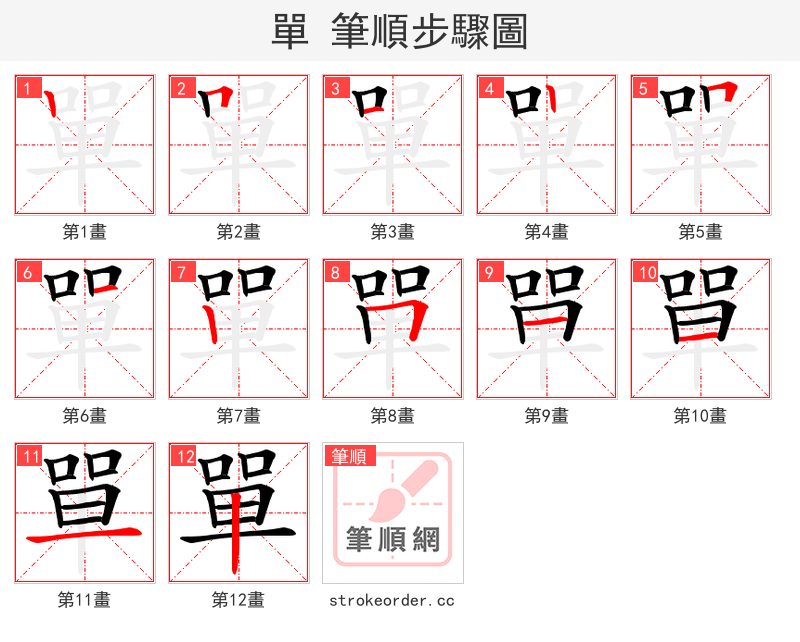 單 筆順步驟圖

1 第1畫

2 第2畫

3 第3畫

4 第4畫

5 第5畫

6 第6畫

7 第7畫

8 第8畫

9 第9畫

10 第10畫

11 第11畫

12 第12畫

筆順
筆順網
strokeorder.cc