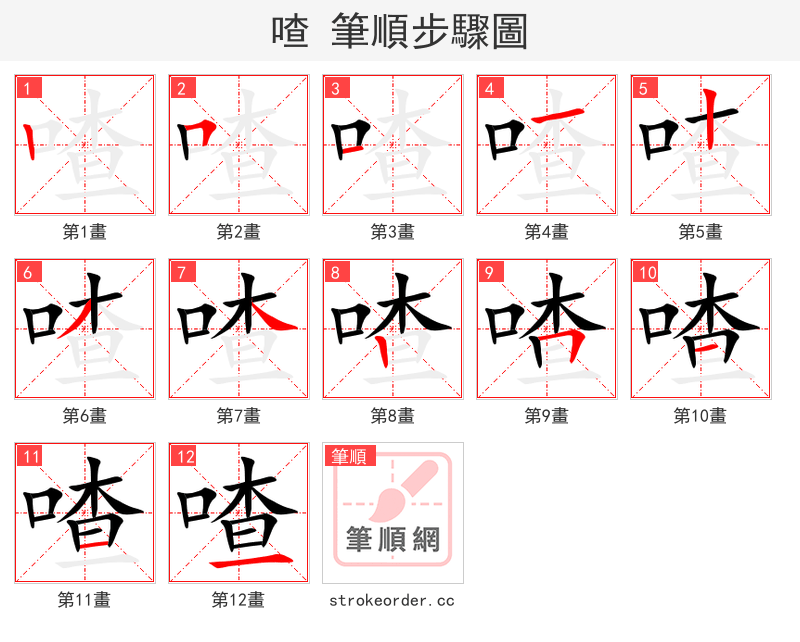 喳 筆順步驟圖

1
第1畫

2
第2畫

3
第3畫

4
第4畫

5
第5畫

6
第6畫

7
第7畫

8
第8畫

9
第9畫

10
第10畫

11
第11畫

12
第12畫

筆順
筆順網
strokeorder.cc