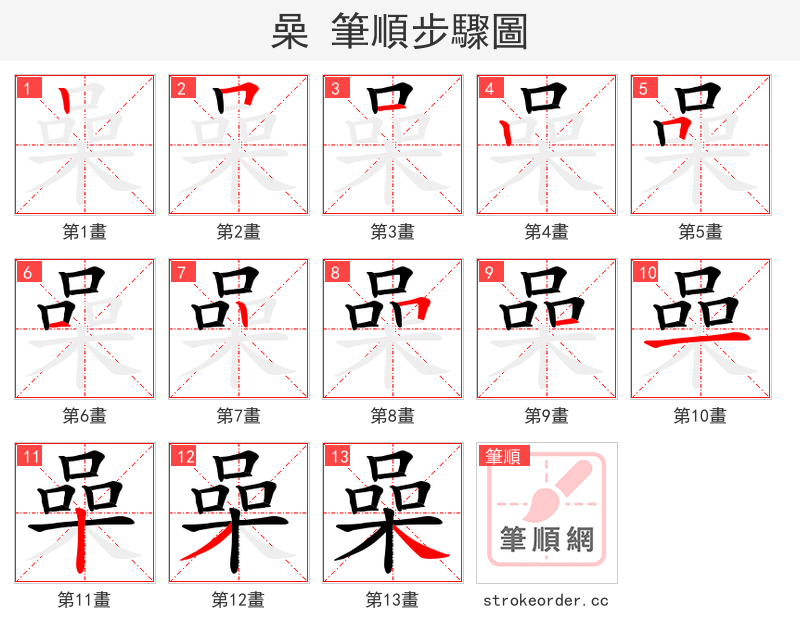 喿 筆順步驟圖

1
第1畫

2
第2畫

3
第3畫

4
第4畫

5
第5畫

6
第6畫

7
第7畫

8
第8畫

9
第9畫

10
第10畫

11
第11畫

12
第12畫

13
第13畫

筆順
筆順網
strokeorder.cc