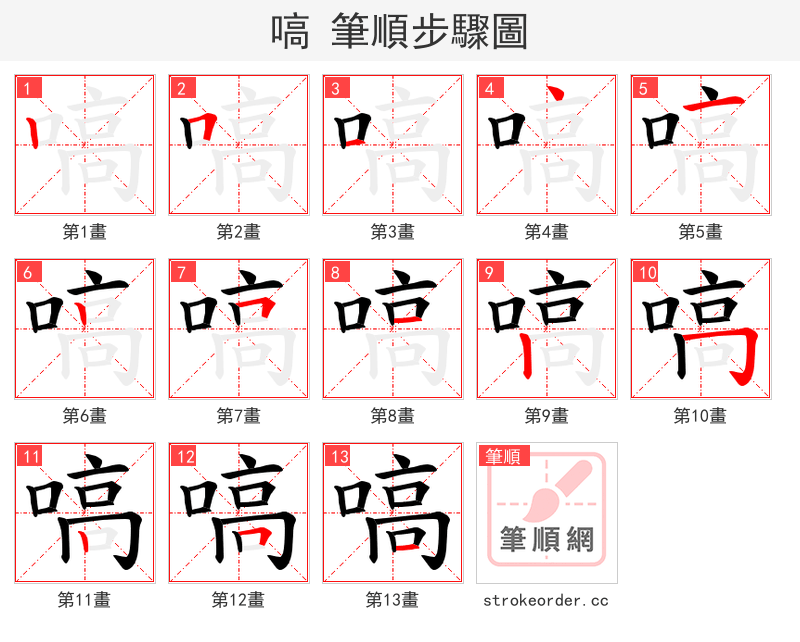 嗃 筆順步驟圖

1 嗃 第1畫
2 嗃 第2畫
3 嗃 第3畫
4 嗃 第4畫
5 嗃 第5畫

6 嗃 第6畫
7 嗃 第7畫
8 嗃 第8畫
9 嗃 第9畫
10 嗃 第10畫

11 嗃 第11畫
12 嗃 第12畫
13 嗃 第13畫

筆順
筆順網
strokeorder.cc