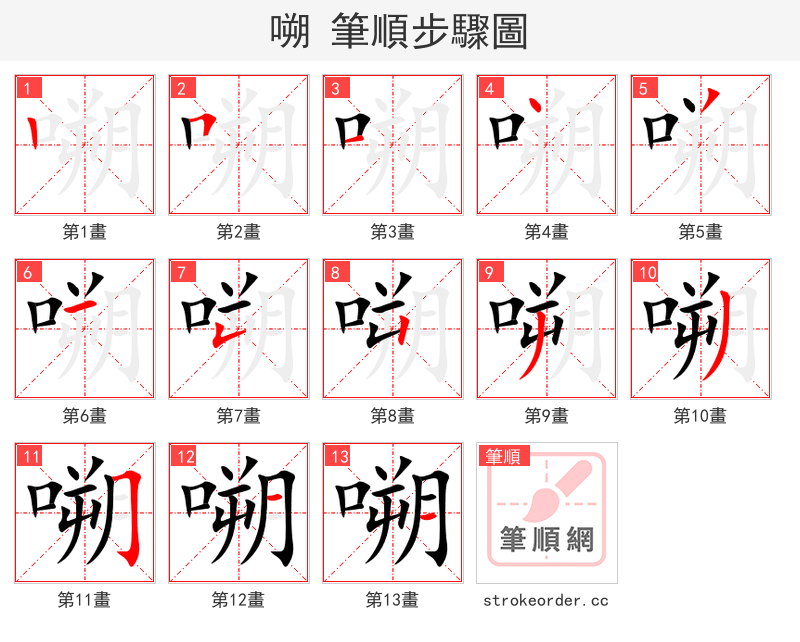 嗍 筆順步驟圖

1
第1畫
2
第2畫
3
第3畫
4
第4畫
5
第5畫

6
第6畫
7
第7畫
8
第8畫
9
第9畫
10
第10畫

11
第11畫
12
第12畫
13
第13畫
筆順
筆順網
strokeorder.cc