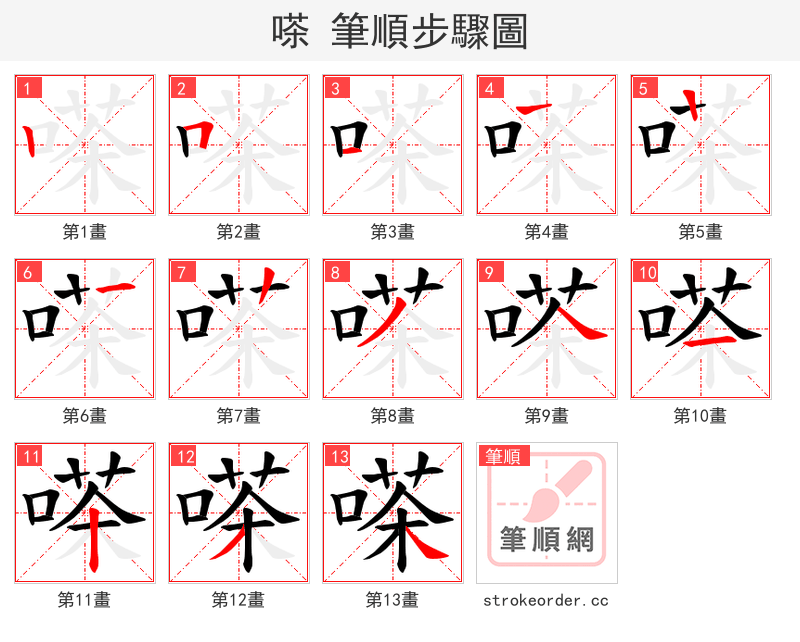 嗏 筆順步驟圖

1
第1畫

2
第2畫

3
第3畫

4
第4畫

5
第5畫

6
第6畫

7
第7畫

8
第8畫

9
第9畫

10
第10畫

11
第11畫

12
第12畫

13
第13畫

筆順
筆順網
strokeorder.cc