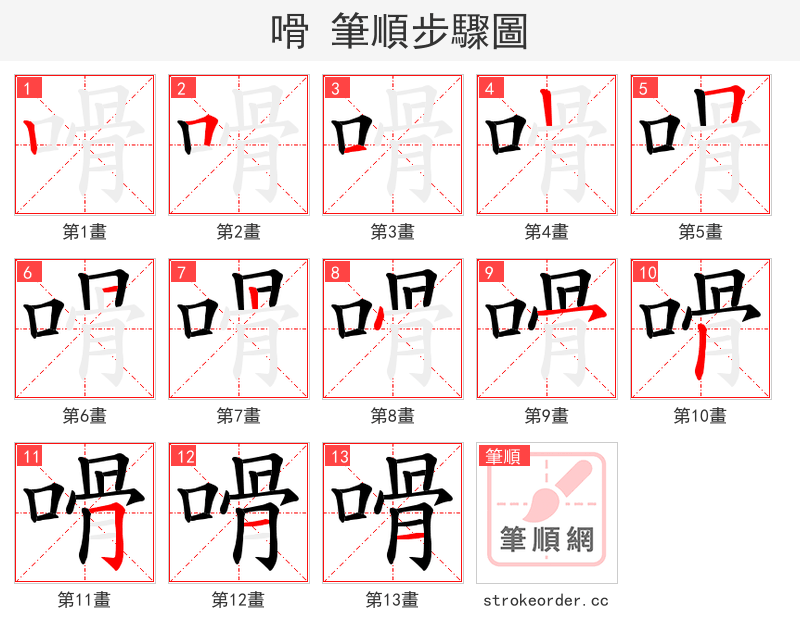 嗗 筆順步驟圖

1 嗗 第1畫
2 嗗 第2畫
3 嗗 第3畫
4 嗗 第4畫
5 嗗 第5畫
6 嗗 第6畫
7 嗗 第7畫
8 嗗 第8畫
9 嗗 第9畫
10 嗗 第10畫
11 嗗 第11畫
12 嗗 第12畫
13 嗗 第13畫

筆順
筆順網
strokeorder.cc