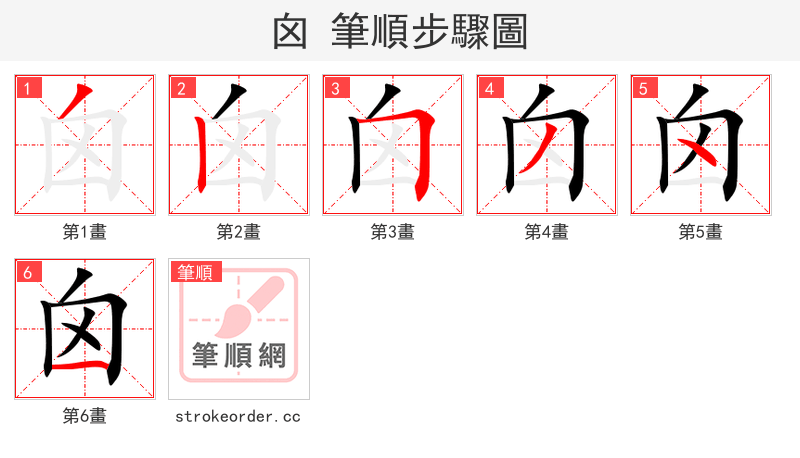 囟 筆順步驟圖

1
第1畫

2
第2畫

3
第3畫

4
第4畫

5
第5畫

6
第6畫

筆順
筆順網
strokeorder.cc