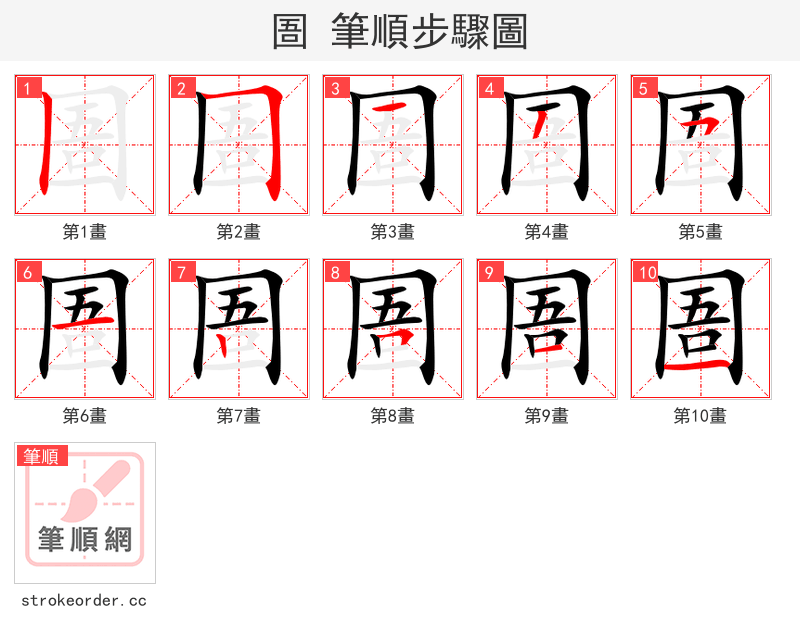 圄 筆順步驟圖

1
第1畫

2
第2畫

3
第3畫

4
第4畫

5
第5畫

6
第6畫

7
第7畫

8
第8畫

9
第9畫

10
第10畫

筆順
筆順網
strokeorder.cc