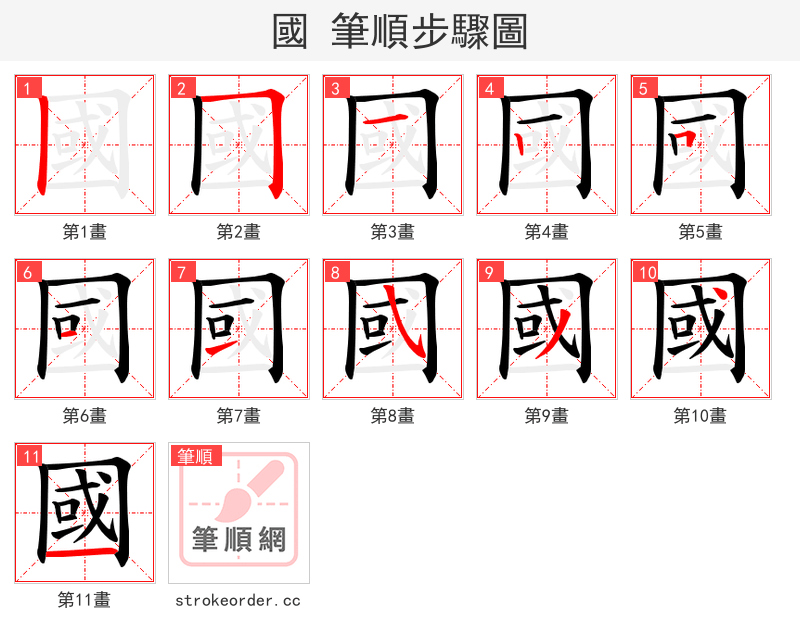 國 筆順步驟圖

1
第1畫

2
第2畫

3
第3畫

4
第4畫

5
第5畫

6
第6畫

7
第7畫

8
第8畫

9
第9畫

10
第10畫

11
第11畫

筆順
筆順網
strokeorder.cc