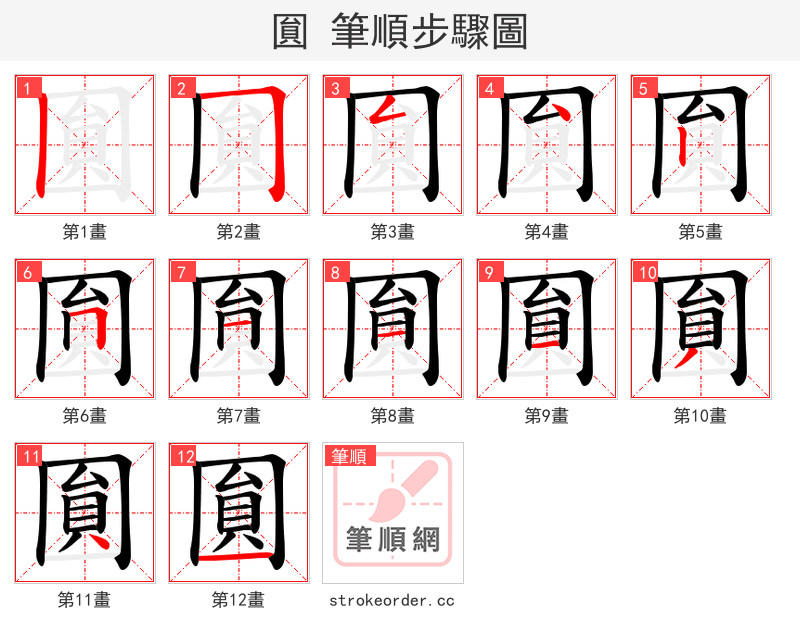 圓 筆順步驟圖

1
第1畫

2
第2畫

3
第3畫

4
第4畫

5
第5畫

6
第6畫

7
第7畫

8
第8畫

9
第9畫

10
第10畫

11
第11畫

12
第12畫

筆順
筆順網
strokeorder.cc