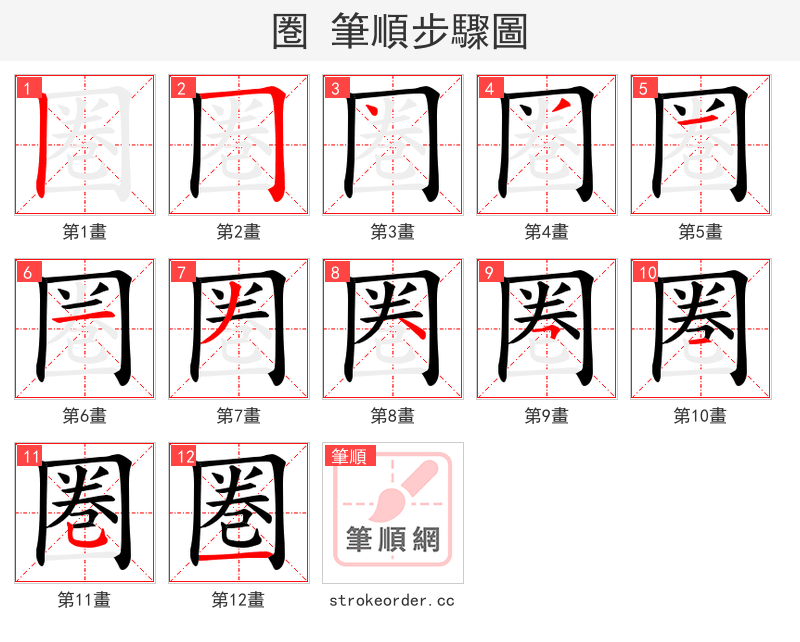 圈 筆順步驟圖

1
第1畫

2
第2畫

3
第3畫

4
第4畫

5
第5畫

6
第6畫

7
第7畫

8
第8畫

9
第9畫

10
第10畫

11
第11畫

12
第12畫

筆順
筆順網
strokeorder.cc