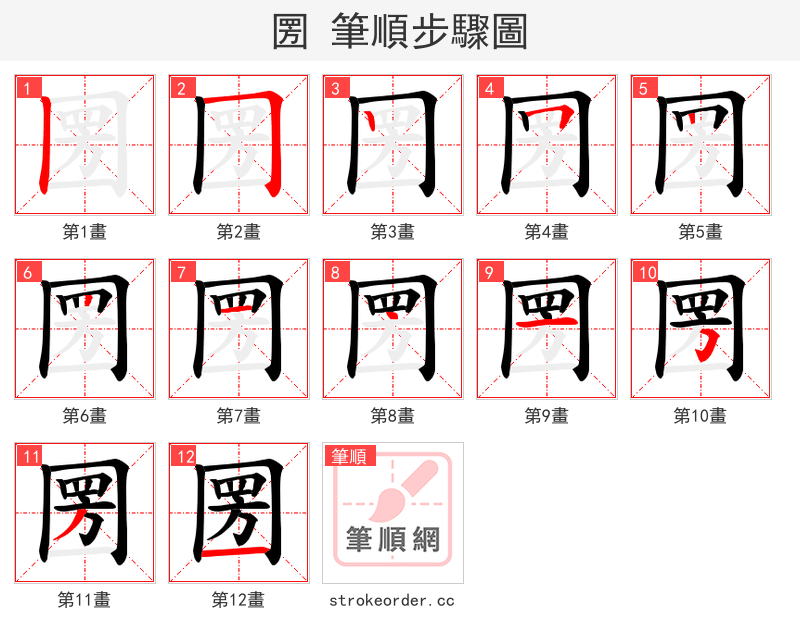 圐 筆順步驟圖

1
第1畫

2
第2畫

3
第3畫

4
第4畫

5
第5畫

6
第6畫

7
第7畫

8
第8畫

9
第9畫

10
第10畫

11
第11畫

12
第12畫

筆順
筆順網
strokeorder.cc