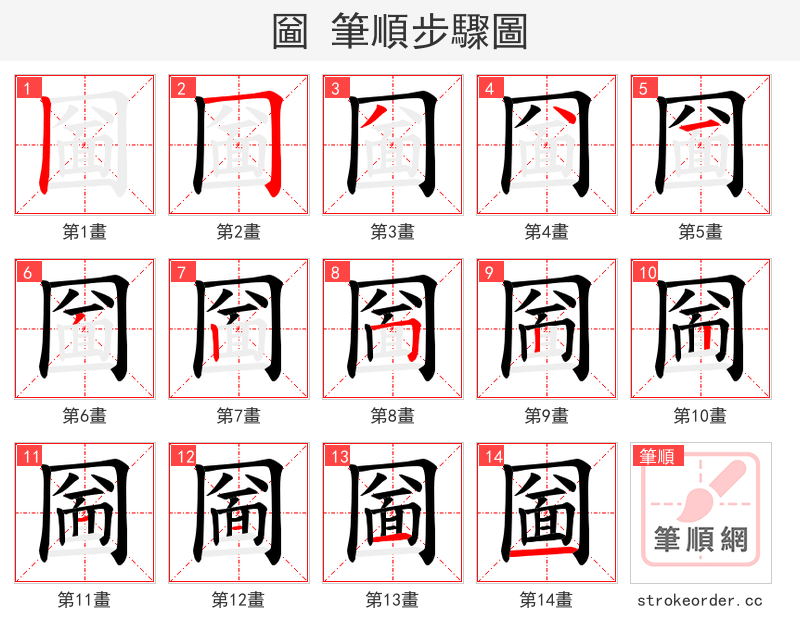 圖 筆順步驟圖

1 圖
第1畫

2 圖
第2畫

3 圖
第3畫

4 圖
第4畫

5 圖
第5畫

6 圖
第6畫

7 圖
第7畫

8 圖
第8畫

9 圖
第9畫

10 圖
第10畫

11 圖
第11畫

12 圖
第12畫

13 圖
第13畫

14 圖
第14畫

筆順
筆順網
strokeorder.cc