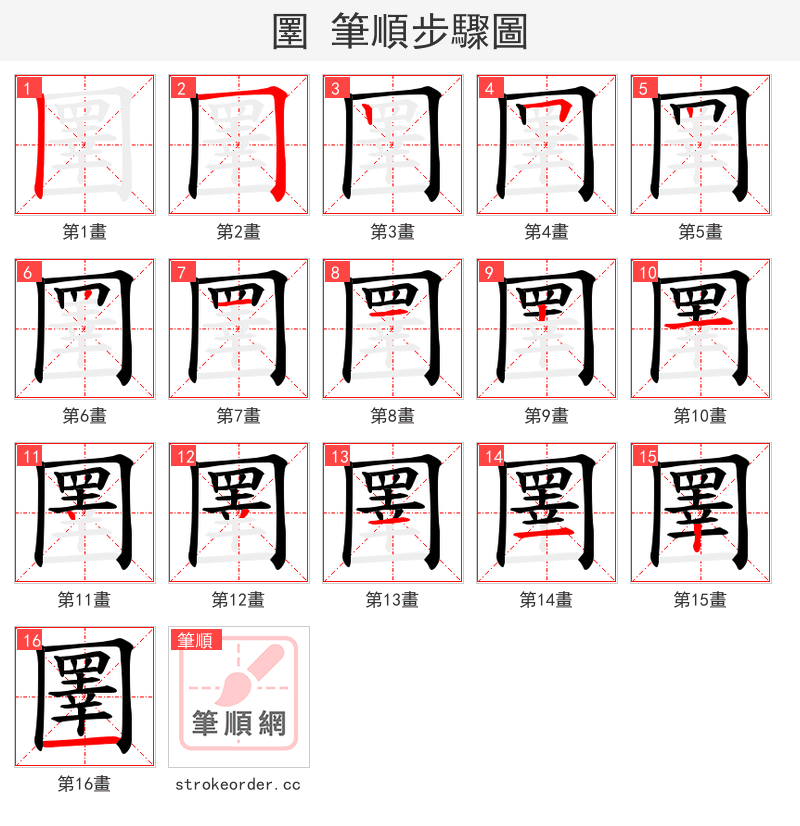 圛 筆順步驟圖

1
第1畫

2
第2畫

3
第3畫

4
第4畫

5
第5畫

6
第6畫

7
第7畫

8
第8畫

9
第9畫

10
第10畫

11
第11畫

12
第12畫

13
第13畫

14
第14畫

15
第15畫

16
第16畫

筆順
筆順網
strokeorder.cc