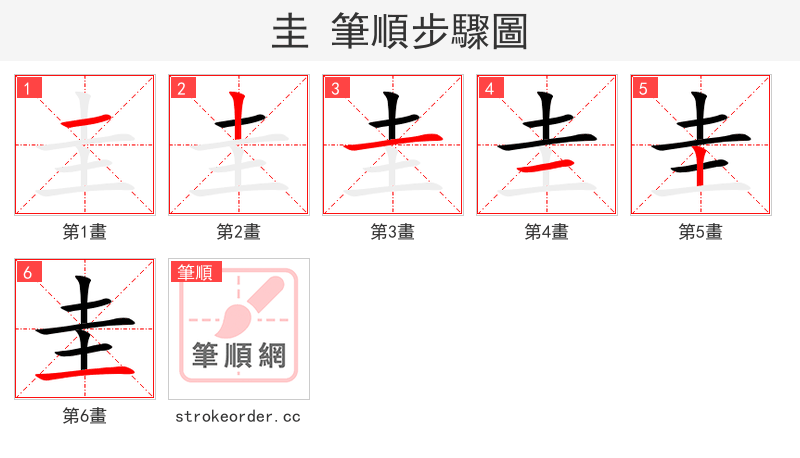 圭 筆順步驟圖

1
第1畫

2
第2畫

3
第3畫

4
第4畫

5
第5畫

6
第6畫

筆順
筆順網
strokeorder.cc