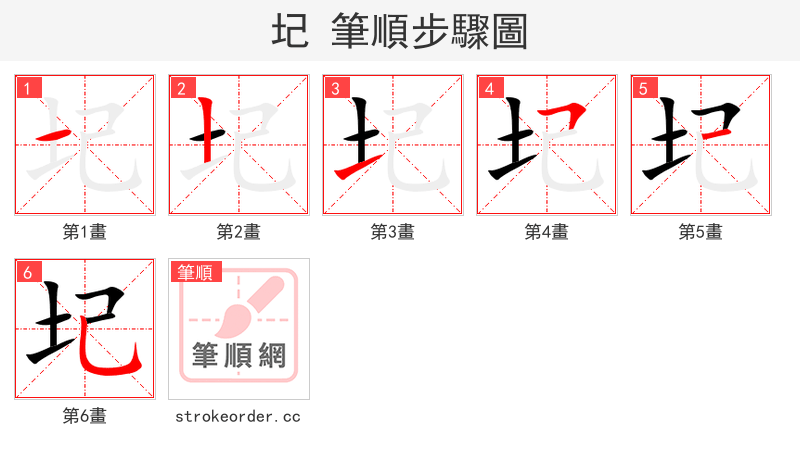 圮 筆順步驟圖

1
第1畫

2
第2畫

3
第3畫

4
第4畫

5
第5畫

6
第6畫

筆順
筆順網
strokeorder.cc