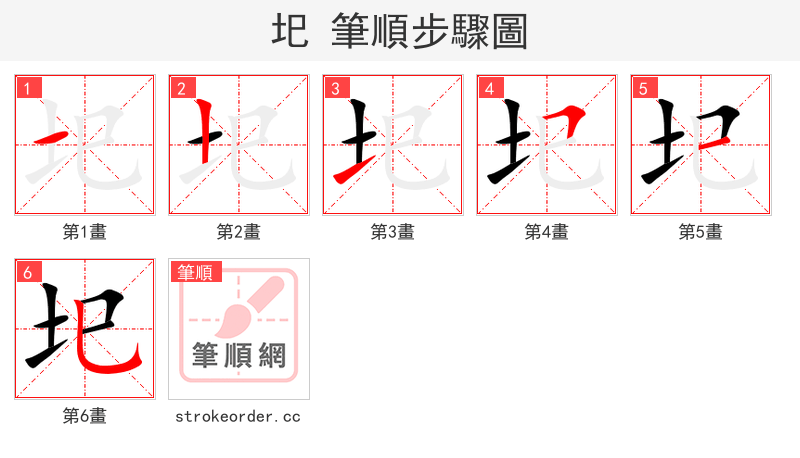 圯 筆順步驟圖

1
圯
第1畫

2
圯
第2畫

3
圯
第3畫

4
圯
第4畫

5
圯
第5畫

6
圯
第6畫

筆順
筆順網
strokeorder.cc