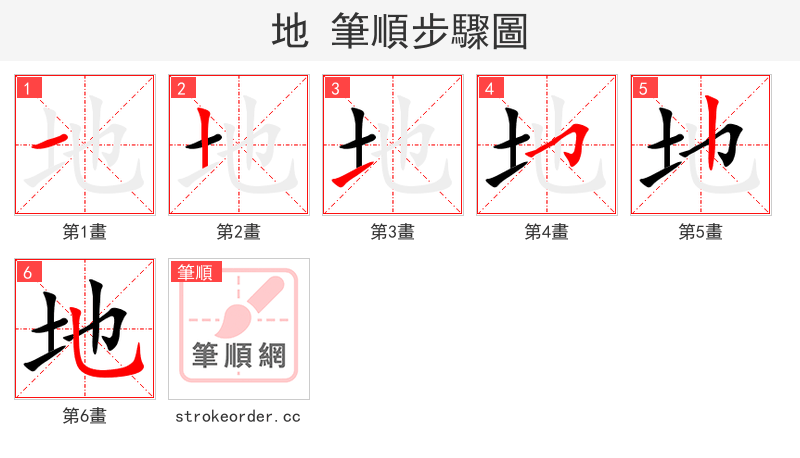 地 筆順步驟圖

1
第1畫

2
第2畫

3
第3畫

4
第4畫

5
第5畫

6
地
第6畫

筆順
筆順網
strokeorder.cc