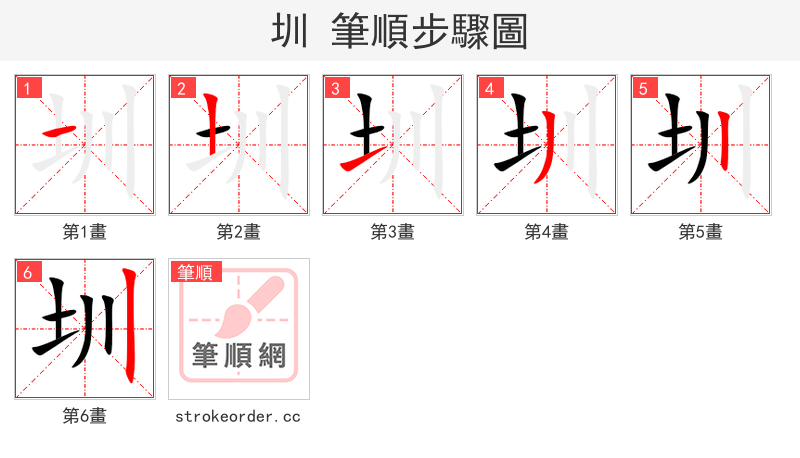 圳 筆順步驟圖

1
第1畫

2
第2畫

3
第3畫

4
第4畫

5
第5畫

6
圳
第6畫

筆順
筆順網
strokeorder.cc