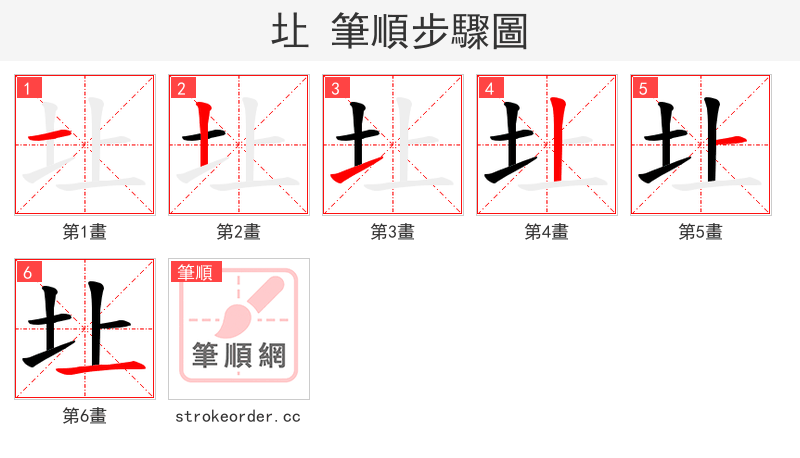 圵 筆順步驟圖

1
第1畫

2
第2畫

3
第3畫

4
第4畫

5
第5畫

6
圵
第6畫

筆順
筆順網
strokeorder.cc