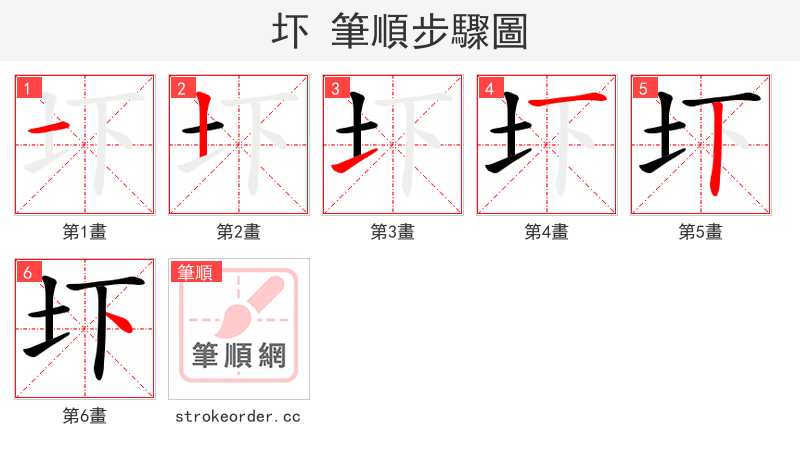 坏 筆順步驟圖

1
第1畫

2
第2畫

3
第3畫

4
第4畫

5
第5畫

6
第6畫

筆順
筆順網
strokeorder.cc