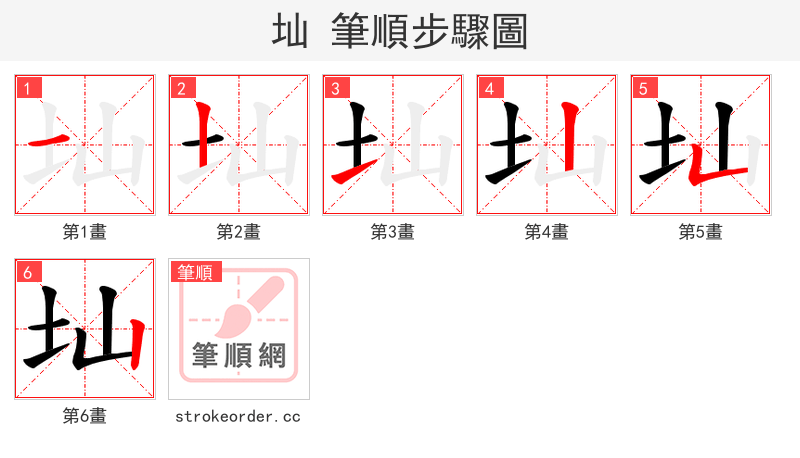 圸 筆順步驟圖

1
第1畫

2
第2畫

3
第3畫

4
第4畫

5
第5畫

6
圸
第6畫

筆順
筆順網
strokeorder.cc