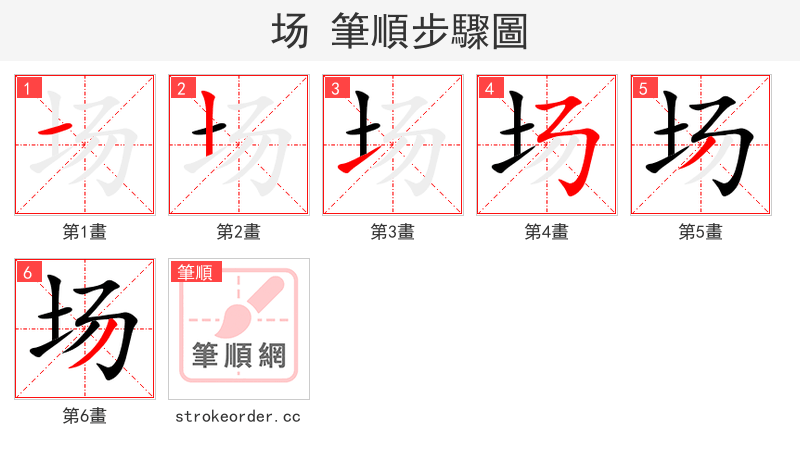 场 筆順步驟圖

1
场
第1畫

2
场
第2畫

3
场
第3畫

4
场
第4畫

5
场
第5畫

6
场
第6畫

筆順
筆順網
strokeorder.cc