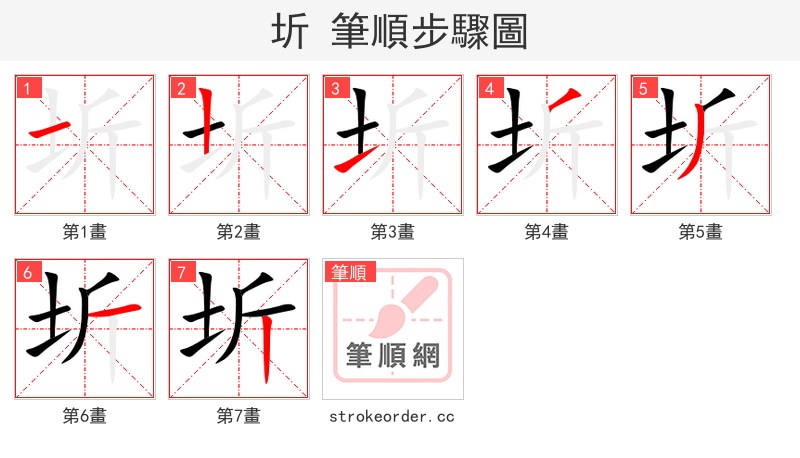 圻 筆順步驟圖

1
第1畫

2
第2畫

3
第3畫

4
第4畫

5
第5畫

6
第6畫

7
第7畫

筆順
筆順網
strokeorder.cc