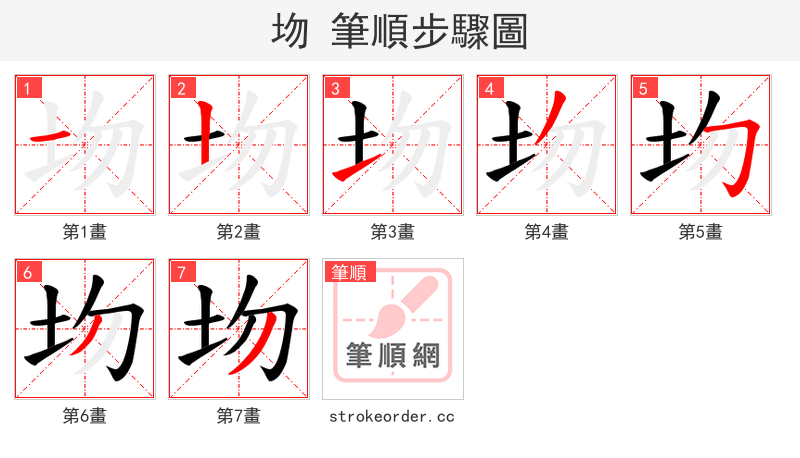 坳 筆順步驟圖

1
第1畫

2
第2畫

3
第3畫

4
第4畫

5
第5畫

6
第6畫

7
第7畫

筆順
筆順網
strokeorder.cc