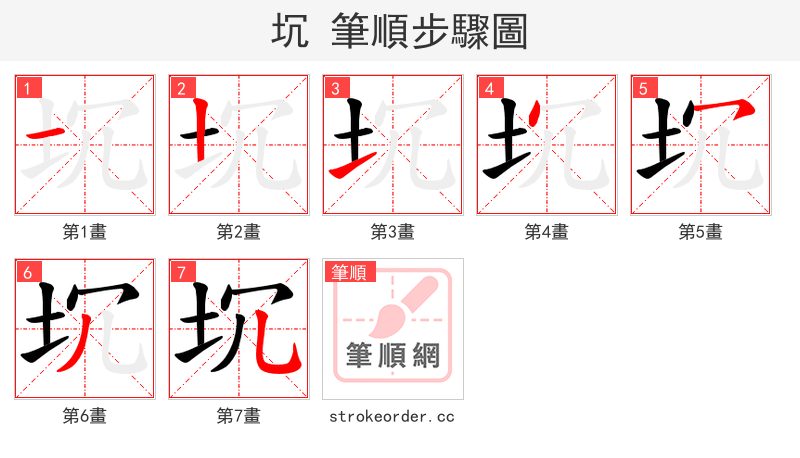 坑 筆順步驟圖

1
第1畫

2
第2畫

3
第3畫

4
第4畫

5
第5畫

6
第6畫

7
第7畫

筆順
筆順網
strokeorder.cc